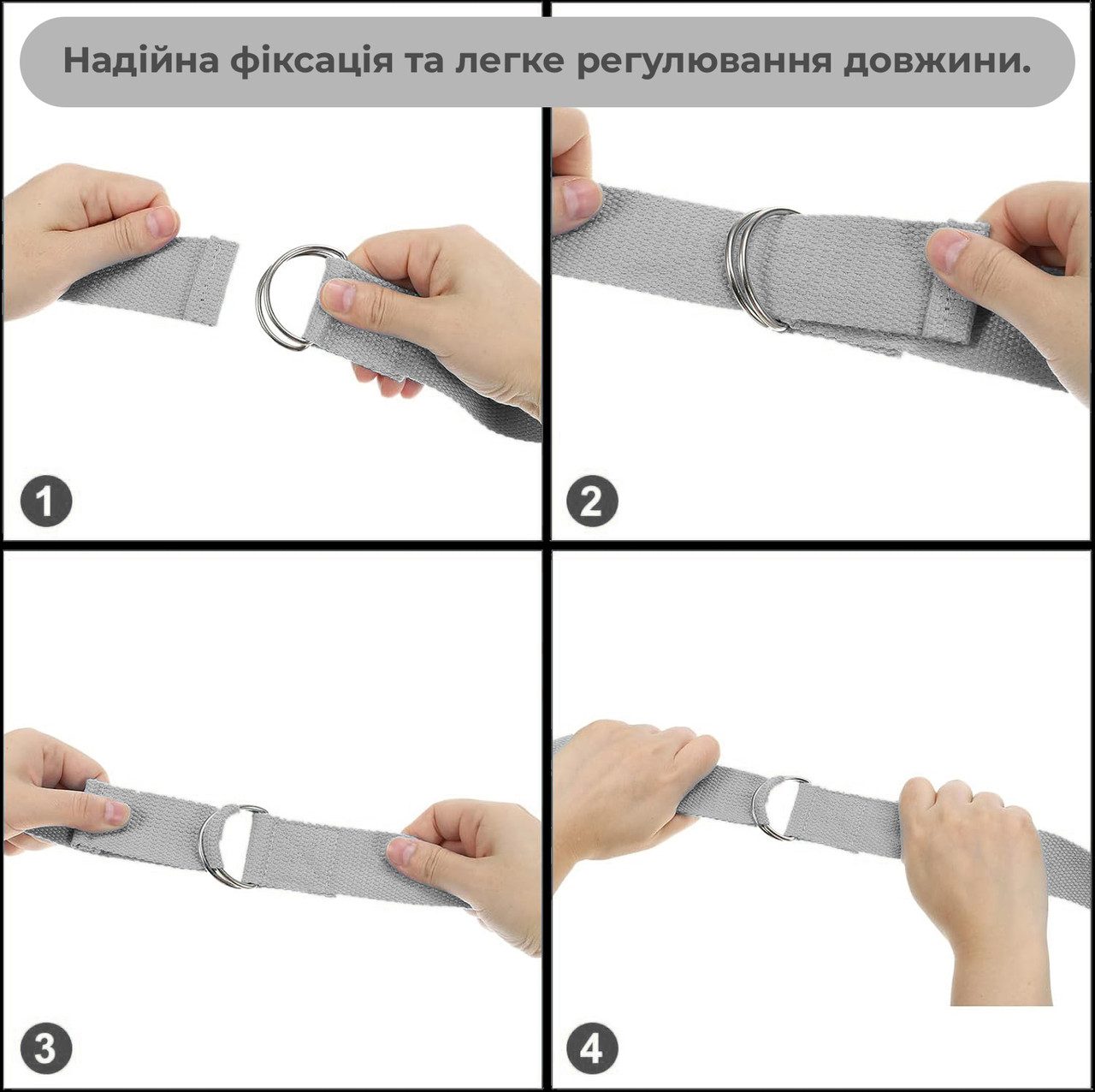 Надійна фіксація та легке регулювання довжини.

1

2

3

4